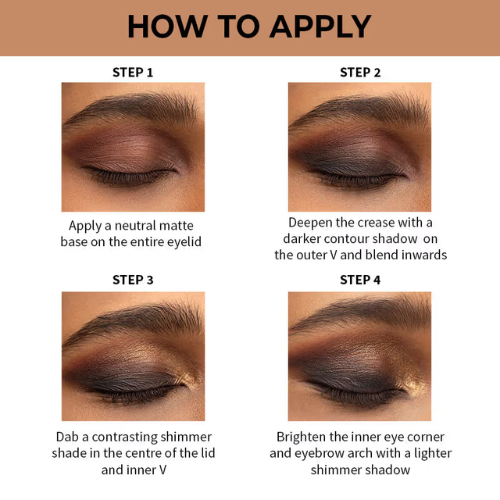 HOW TO APPLY

STEP 1

Apply a neutral matte base on the entire eyelid

STEP 2

Deepen the crease with a darker contour shadow on the outer V and blend inwards

STEP 3

Dab a contrasting shimmer shade in the centre of the lid and inner V

STEP 4

Brighten the inner eye corner and eyebrow arch with a lighter shimmer shadow