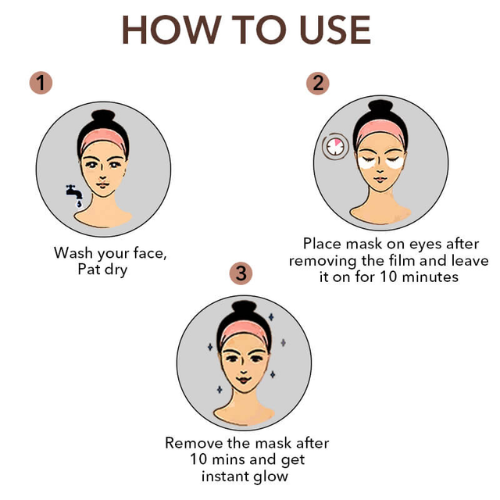 HOW TO USE

1

Wash your face, Pat dry

2

Place mask on eyes after removing the film and leave it on for 10 minutes

3

Remove the mask after 10 mins and get instant glow