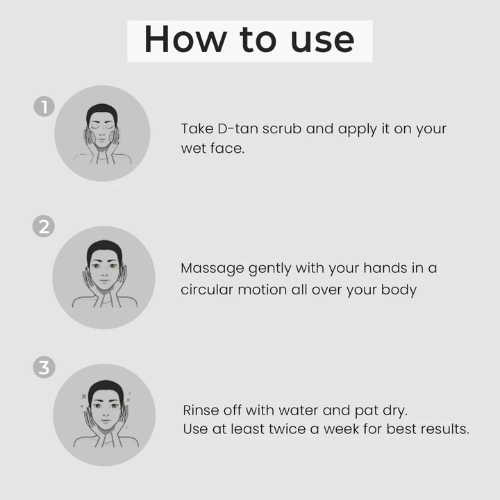 How to use

1

Take D-tan scrub and apply it on your wet face.

2

Massage gently with your hands in a circular motion all over your body

3

Rinse off with water and pat dry.
Use at least twice a week for best results.