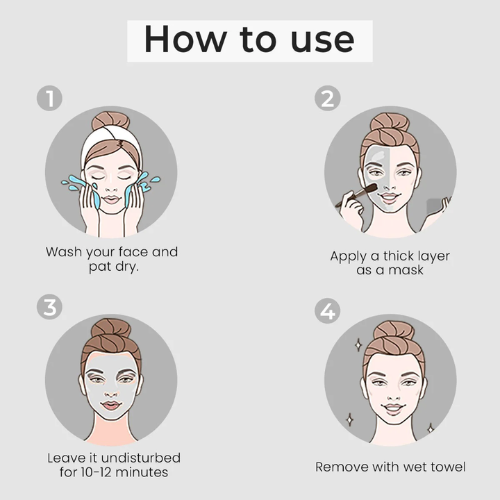 How to use

1

Wash your face and pat dry.

2

Apply a thick layer as a mask

3

Leave it undisturbed for 10-12 minutes

4

Remove with wet towel