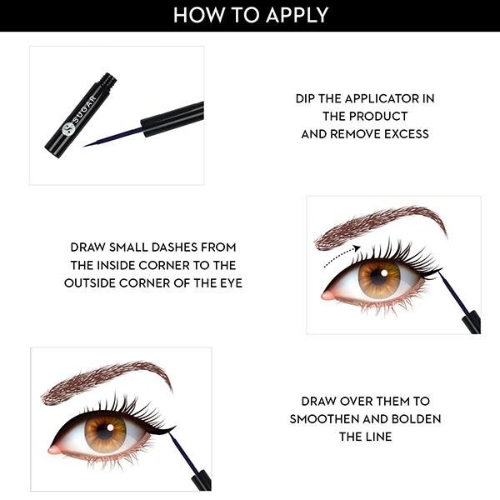 HOW TO APPLY

SUGAR

DIP THE APPLICATOR IN THE PRODUCT AND REMOVE EXCESS

DRAW SMALL DASHES FROM THE INSIDE CORNER TO THE OUTSIDE CORNER OF THE EYE

DRAW OVER THEM TO SMOOTHEN AND BOLDEN THE LINE