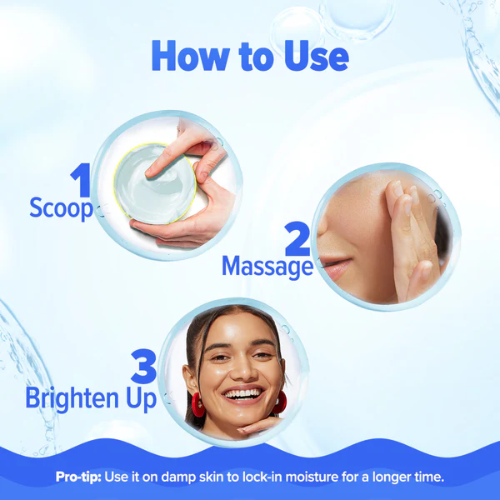 How to Use

1
Scoop

2
Massage

3
Brighten Up

Pro-tip: Use it on damp skin to lock-in moisture for a longer time.