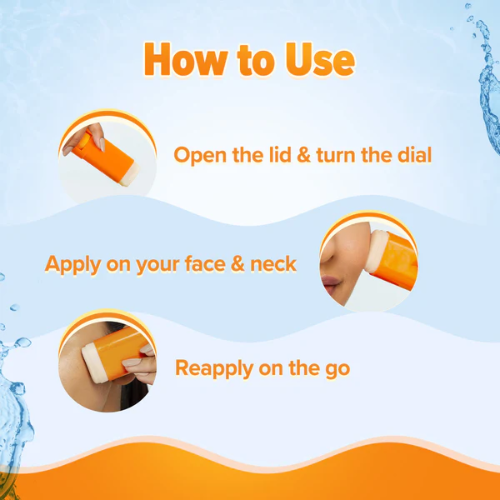 How to Use

Open the lid & turn the dial

Apply on your face & neck

Reapply on the go