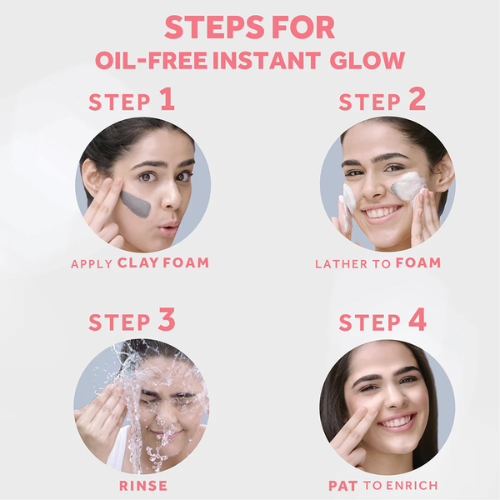 STEPS FOR
OIL-FREE INSTANT GLOW

STEP 1
APPLY CLAY FOAM

STEP 2
LATHER TO FOAM

STEP 3
RINSE

STEP 4
PAT TO ENRICH