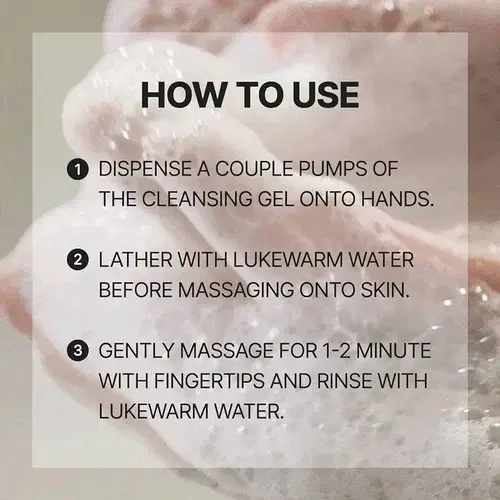 HOW TO USE

1 DISPENSE A COUPLE PUMPS OF THE CLEANSING GEL ONTO HANDS.

2 LATHER WITH LUKEWARM WATER BEFORE MASSAGING ONTO SKIN.

3 GENTLY MASSAGE FOR 1-2 MINUTE WITH FINGERTIPS AND RINSE WITH LUKEWARM WATER.