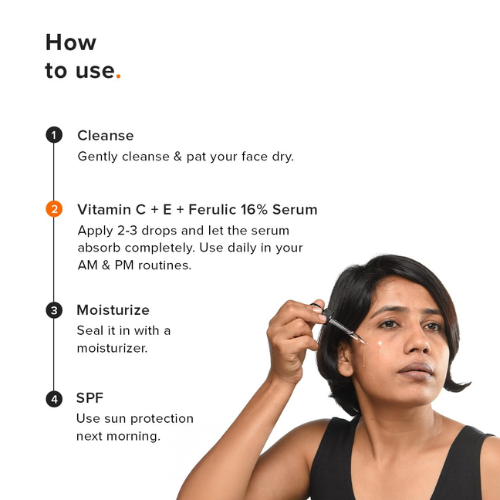 How to use.

1 Cleanse
Gently cleanse & pat your face dry.

2 Vitamin C + E + Ferulic 16% Serum
Apply 2-3 drops and let the serum absorb completely. Use daily in your AM & PM routines.

3 Moisturize
Seal it in with a moisturizer.

4 SPF
Use sun protection next morning.