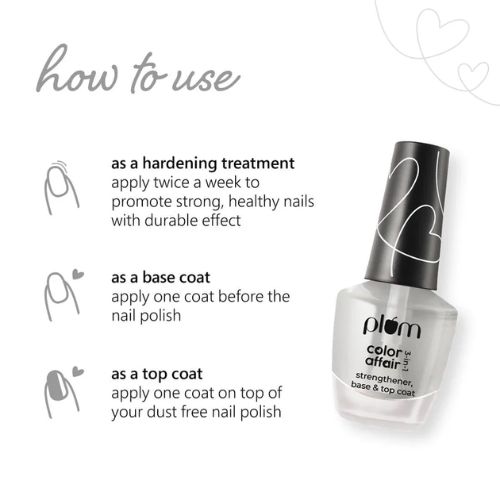 how to use

as a hardening treatment
apply twice a week to promote strong, healthy nails with durable effect

as a base coat
apply one coat before the nail polish

as a top coat
apply one coat on top of your dust free nail polish

plum
color affair 3-in-1
strengthener, base & top coat