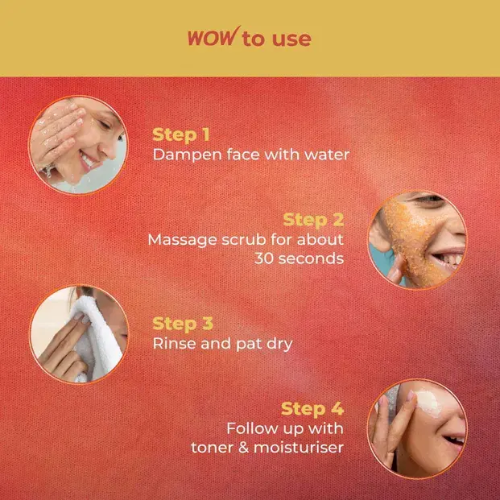 WOW to use

Step 1
Dampen face with water

Step 2
Massage scrub for about 30 seconds

Step 3
Rinse and pat dry

Step 4
Follow up with toner & moisturiser