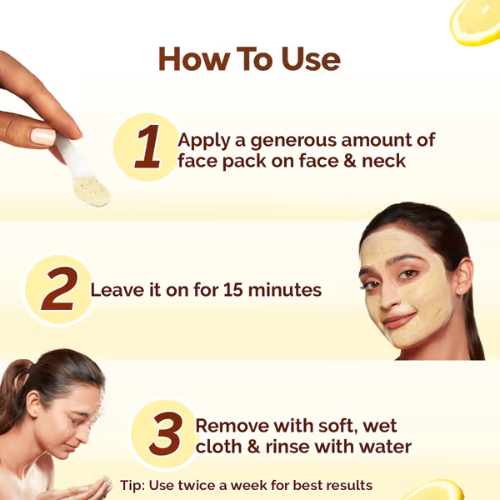 How To Use

1 Apply a generous amount of face pack on face & neck

2 Leave it on for 15 minutes

3 Remove with soft, wet cloth & rinse with water

Tip: Use twice a week for best results