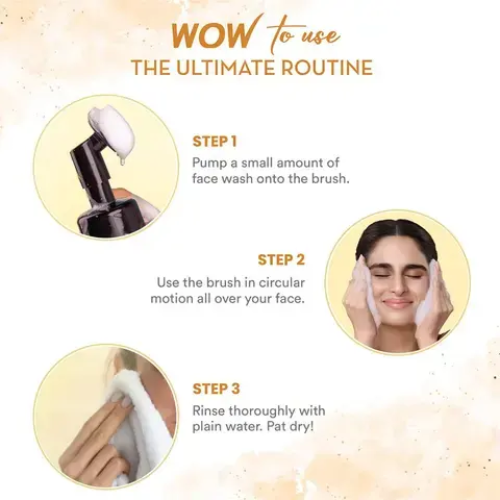 WOW to use
THE ULTIMATE ROUTINE

STEP 1
Pump a small amount of face wash onto the brush.

STEP 2
Use the brush in circular motion all over your face.

STEP 3
Rinse thoroughly with plain water. Pat dry!